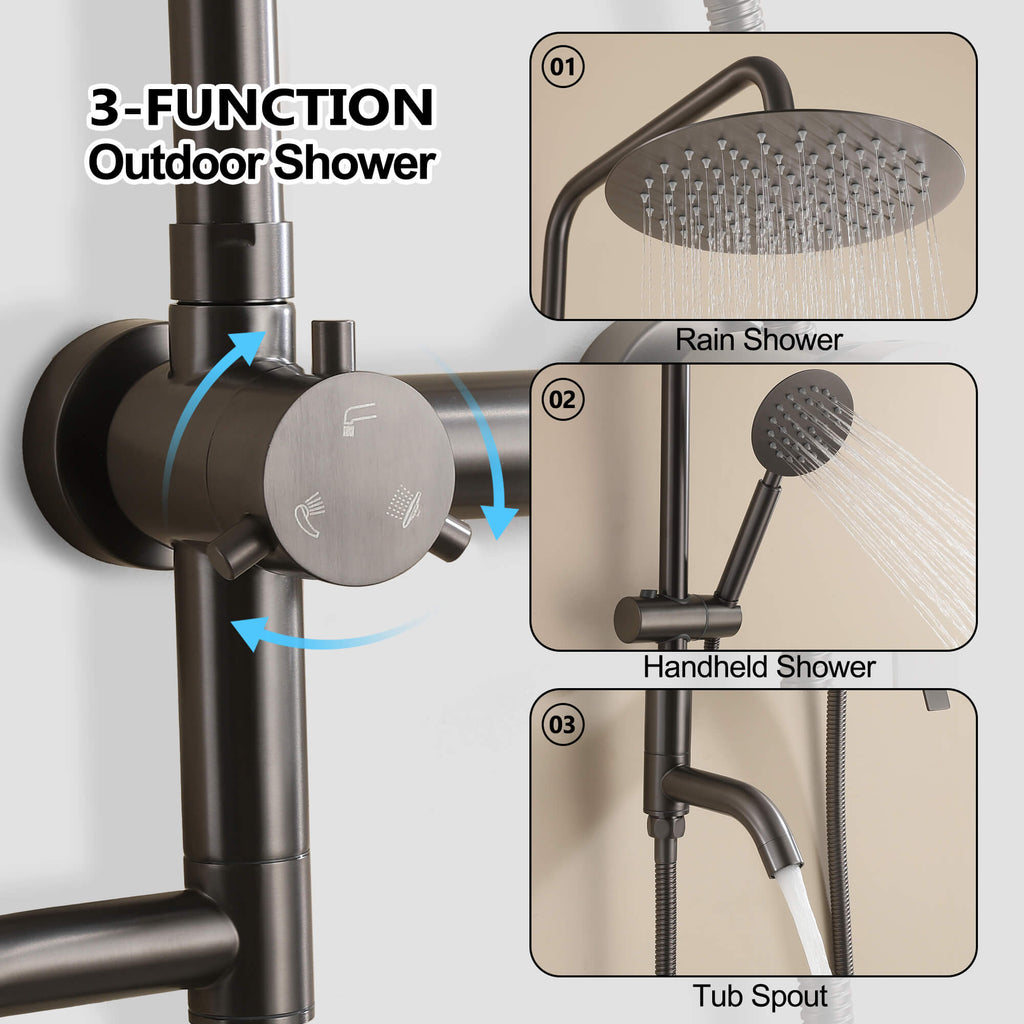 3-FUNCTION
Outdoor Shower

01
Rain Shower

02
Handheld Shower

03
Tub Spout