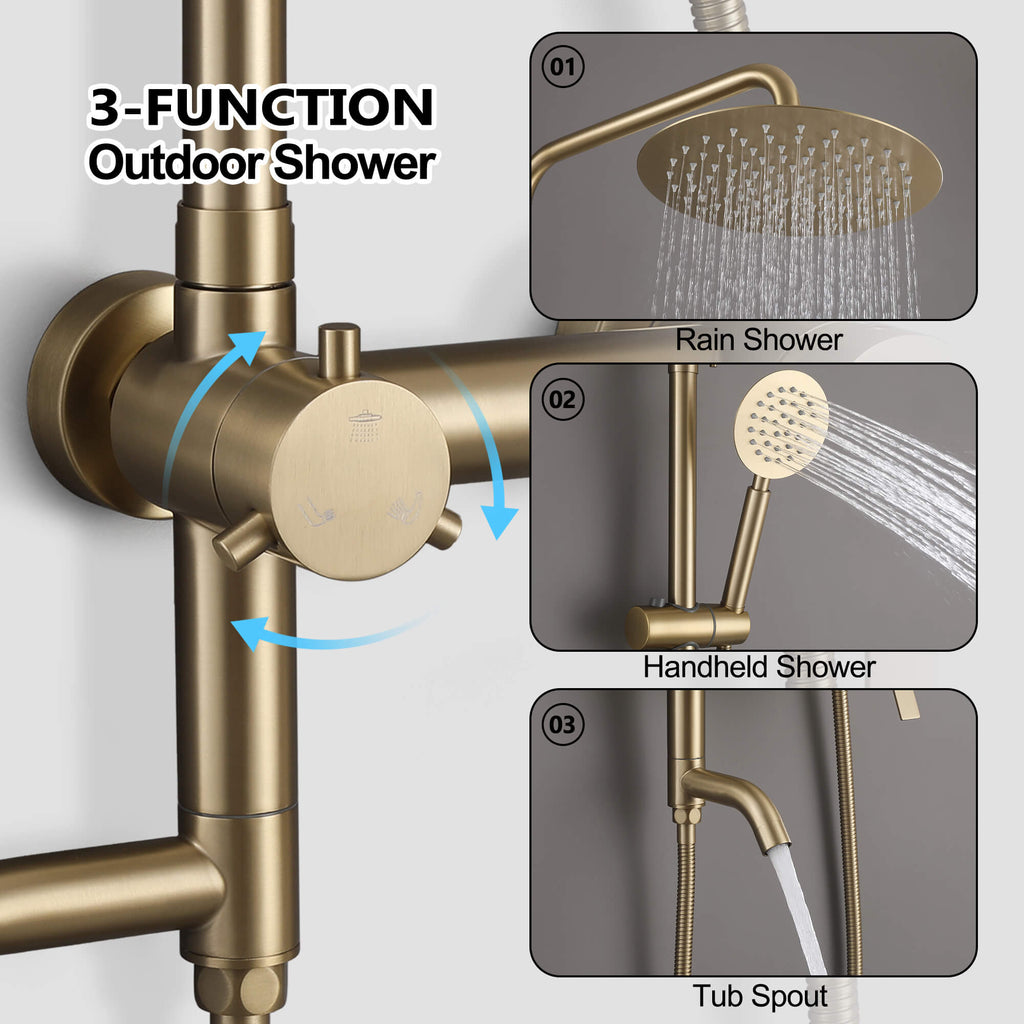 3-FUNCTION
Outdoor Shower

01
Rain Shower

02
Handheld Shower

03
Tub Spout