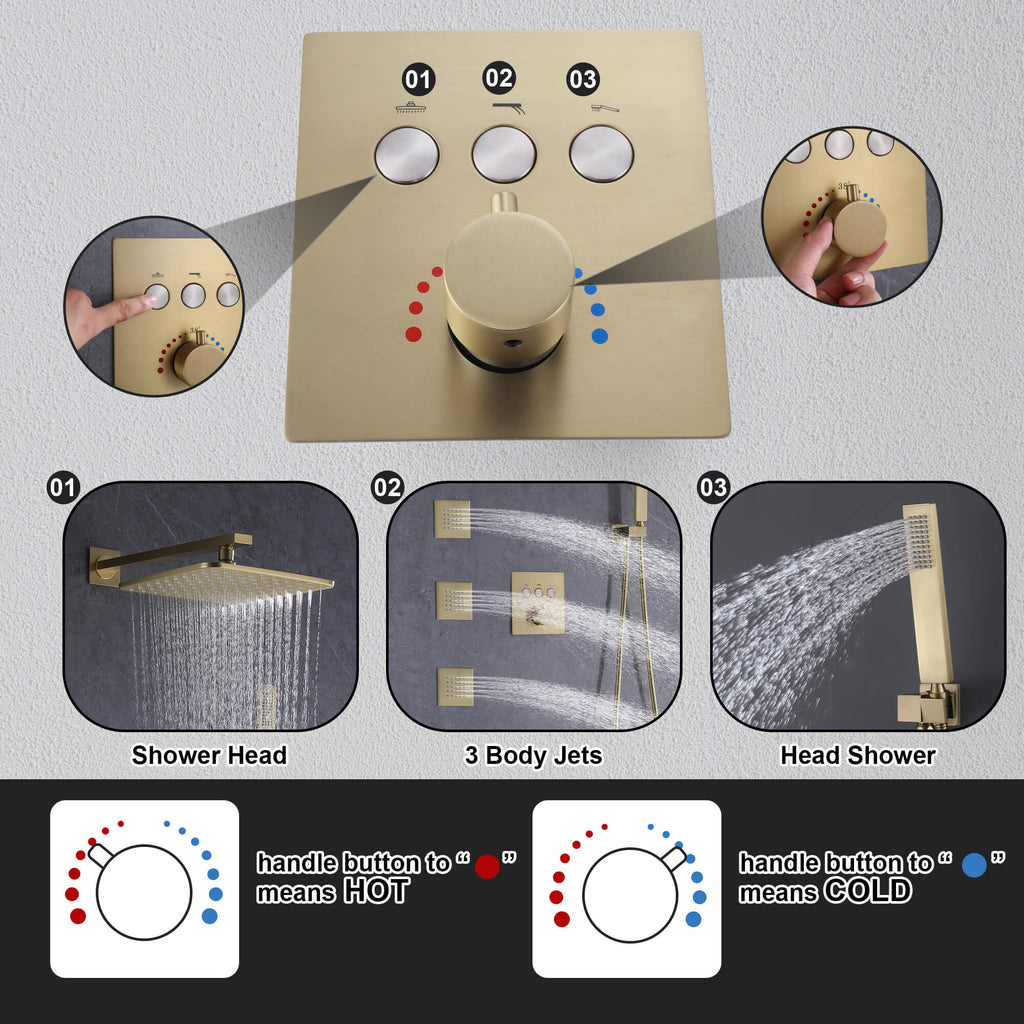 01 02 03

38

38

01

02

03

Shower Head

3 Body Jets

Head Shower

handle button to " " means HOT

handle button to " " means COLD