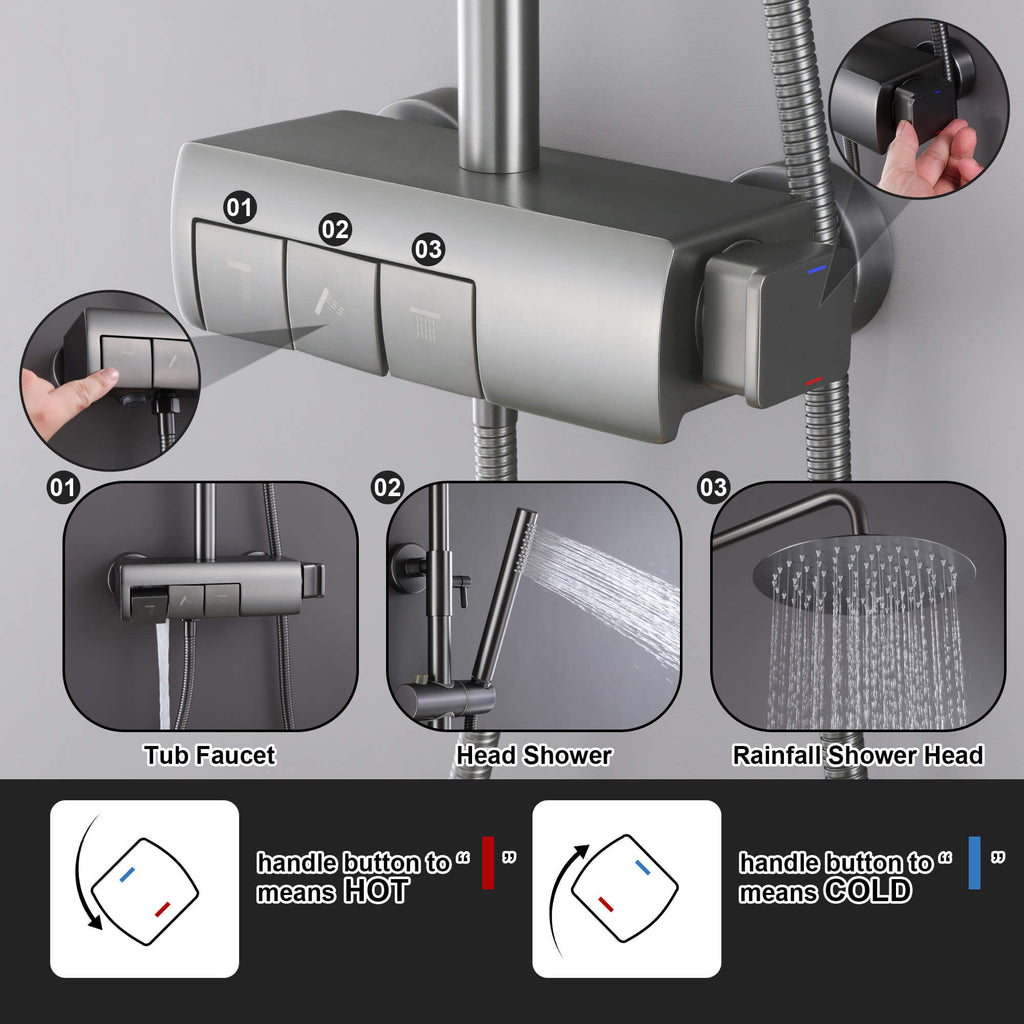 01

02

03

01

02

03

Tub Faucet

Head Shower

Rainfall Shower Head

handle button to " " means HOT

handle button to " " means COLD