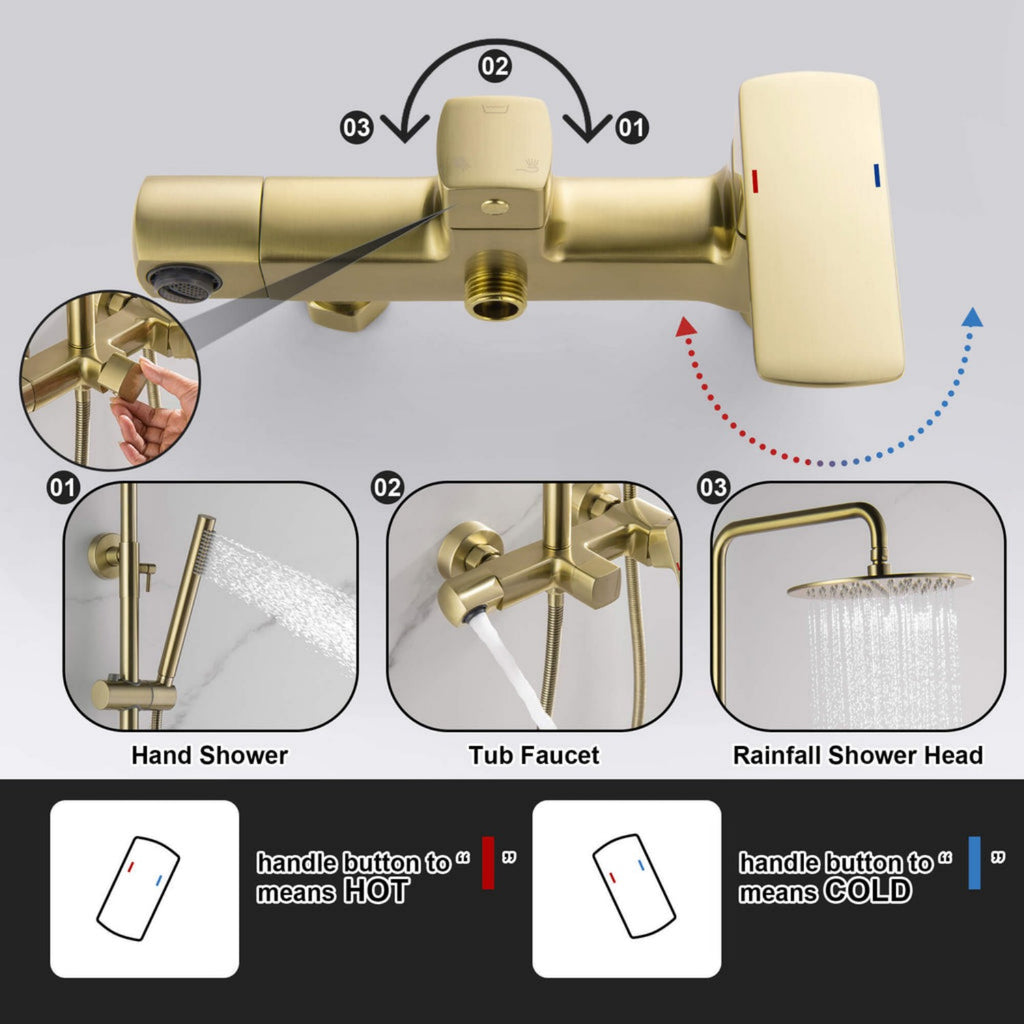 02

03

01

01

02

03

Hand Shower

Tub Faucet

Rainfall Shower Head

handle button to " " means HOT

handle button to " " means COLD