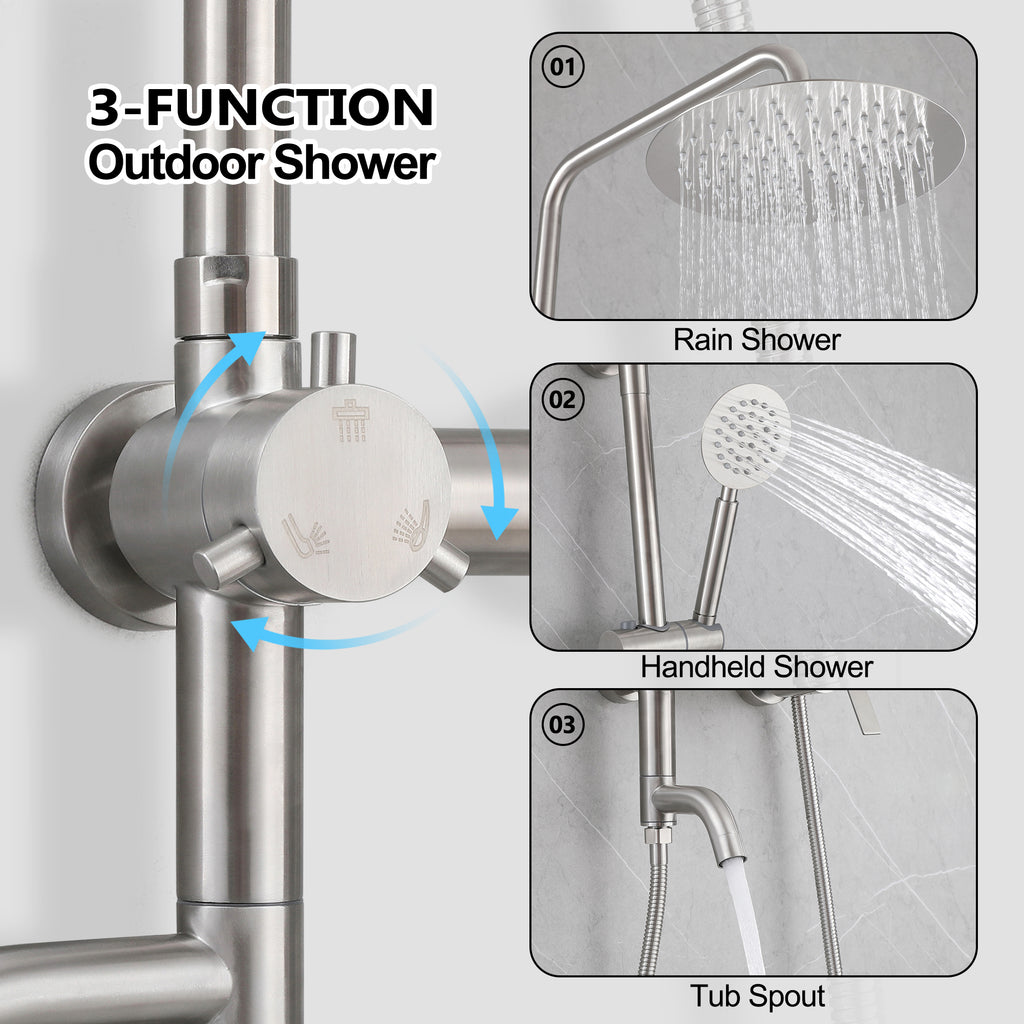 3-FUNCTION
Outdoor Shower

01
Rain Shower

02
Handheld Shower

03
Tub Spout